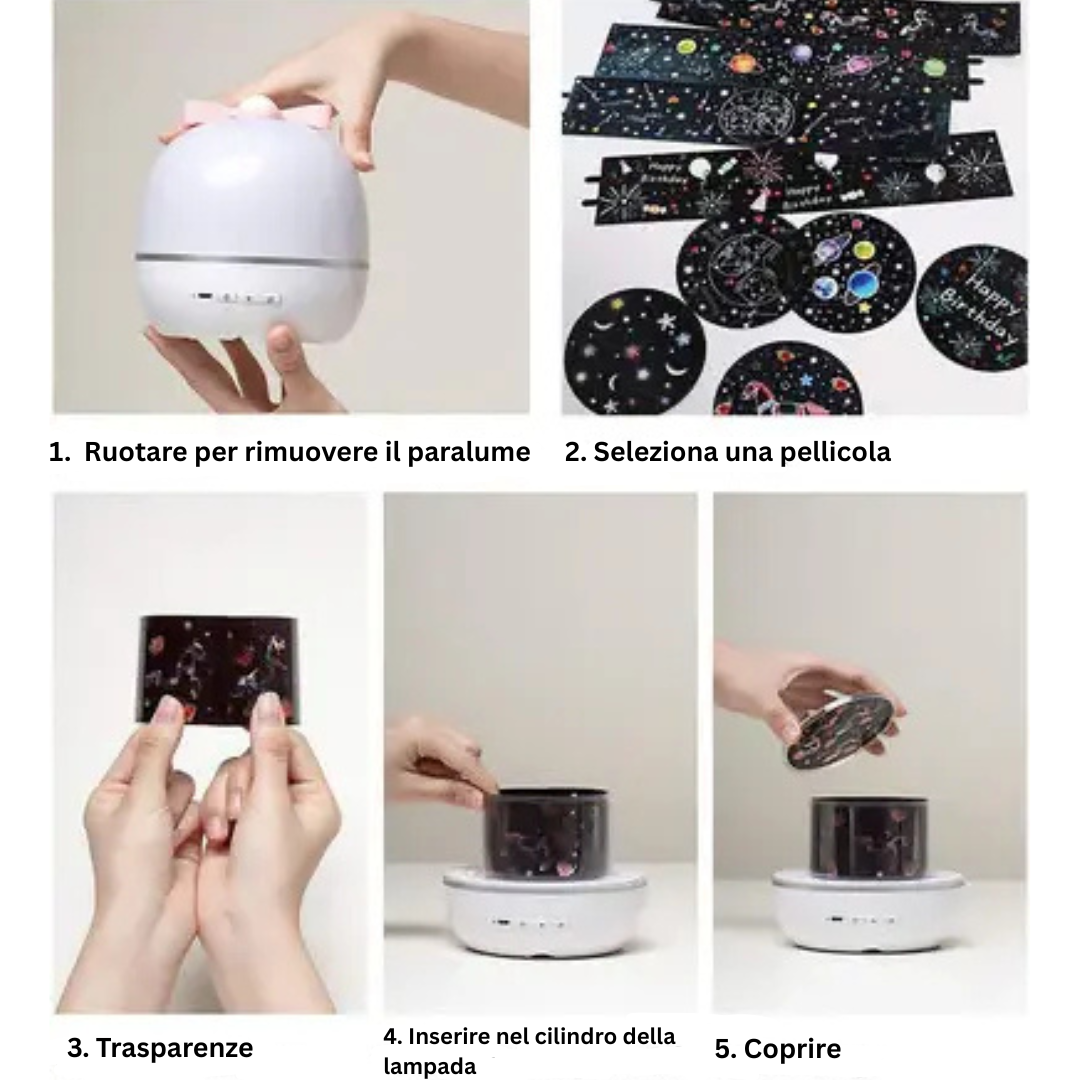 Happy Birthday

Happy Birthday

Happy Birthday

1. Ruotare per rimuovere il paralume

2. Seleziona una pellicola

3. Trasparenze

4. Inserire nel cilindro della lampada

5. Coprire